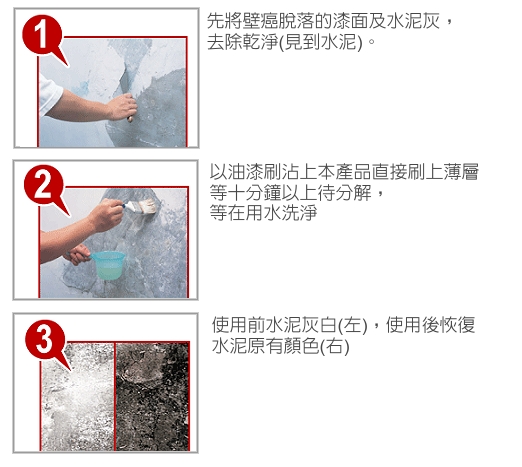 1

先將壁癌脫落的漆面及水泥灰，去除乾淨(見到水泥)。

2

以油漆刷沾上本產品直接刷上薄層等十分鐘以上待分解，等在用水洗淨

3

使用前水泥灰白(左)，使用後恢復水泥原有顏色(右)