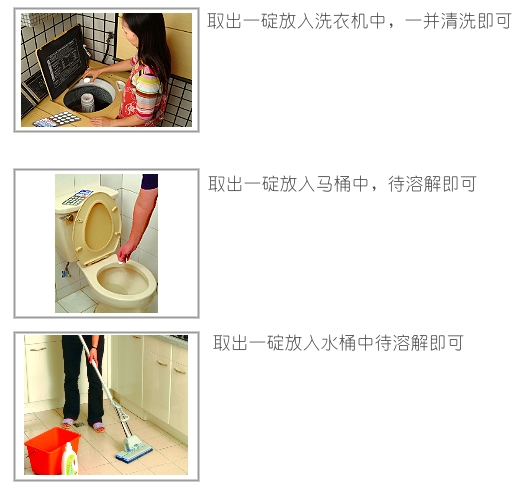 取出一碇放入洗衣机中，一并清洗即可

取出一碇放入马桶中，待溶解即可

取出一碇放入水桶中待溶解即可