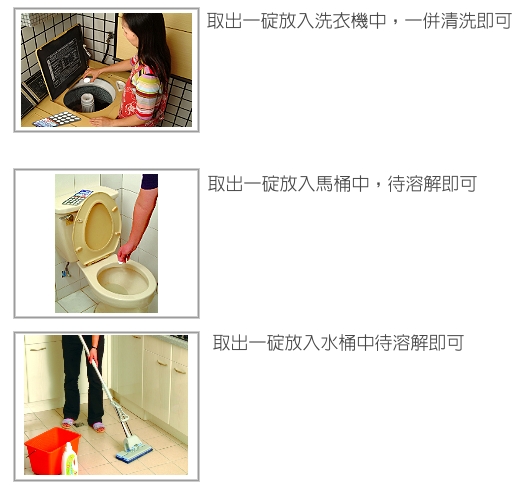 取出一碇放入洗衣機中，一併清洗即可

取出一碇放入馬桶中，待溶解即可

取出一碇放入水桶中待溶解即可